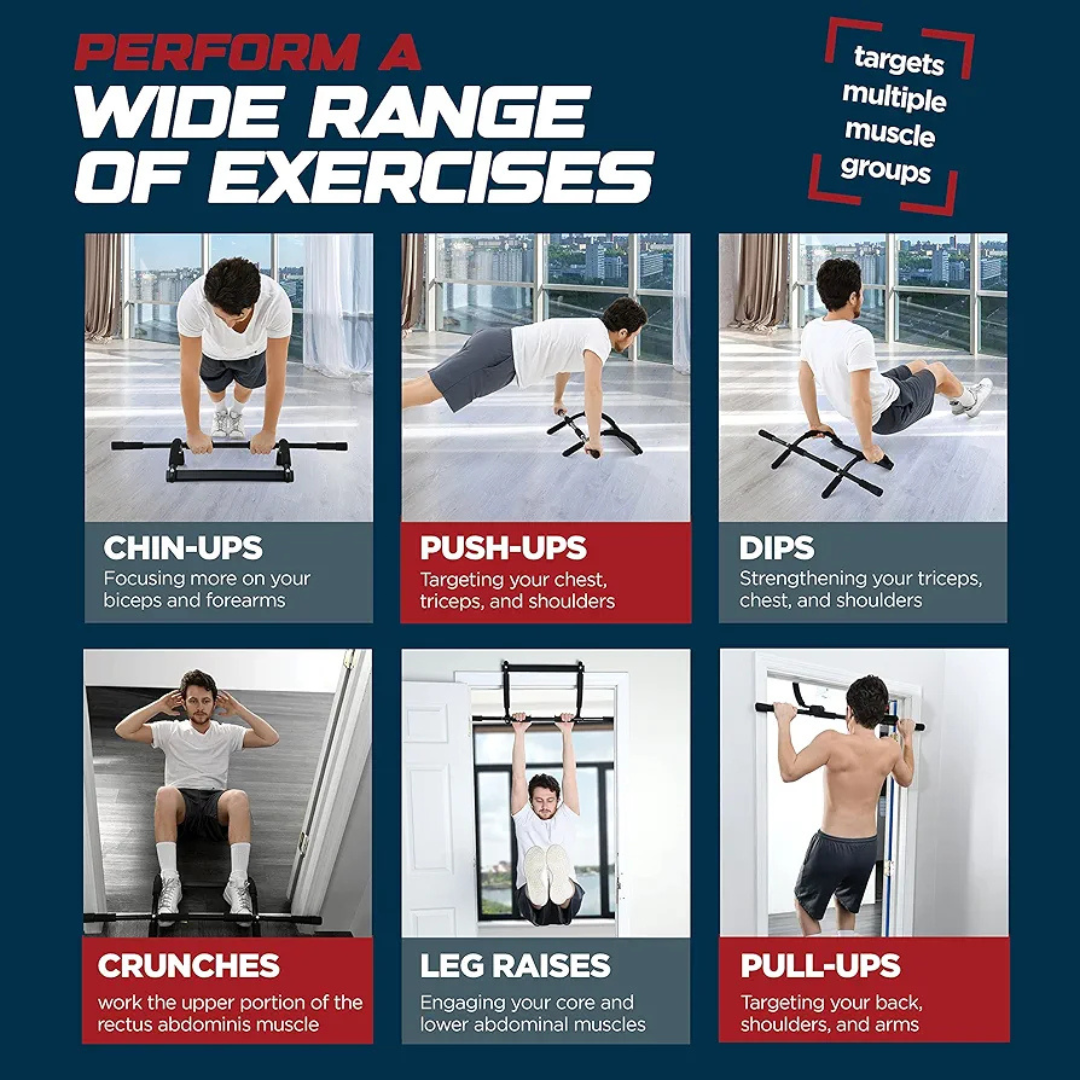 PERFORM A
WIDE RANGE
OF EXERCISES

targets multiple muscle groups

CHIN-UPS
Focusing more on your biceps and forearms

PUSH-UPS
Targeting your chest, triceps, and shoulders

DIPS
Strengthening your triceps, chest, and shoulders

CRUNCHES
work the upper portion of the rectus abdominis muscle

LEG RAISES
Engaging your core and lower abdominal muscles

PULL-UPS
Targeting your back, shoulders, and arms